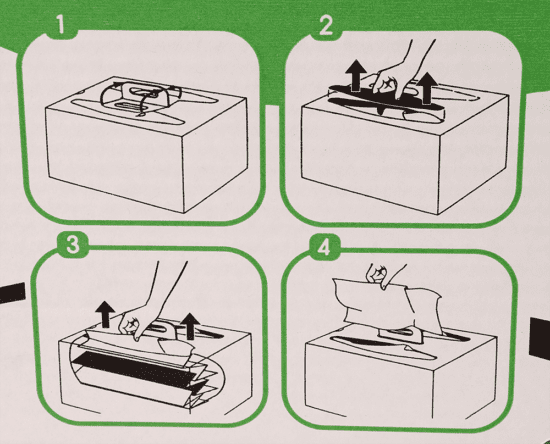 1

2

3

4